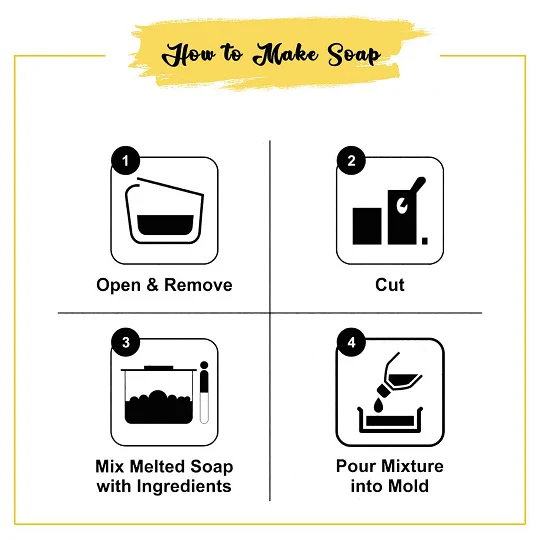 How to Make Soap

1

Open & Remove

2

Cut

3

Mix Melted Soap with Ingredients

4

Pour Mixture into Mold